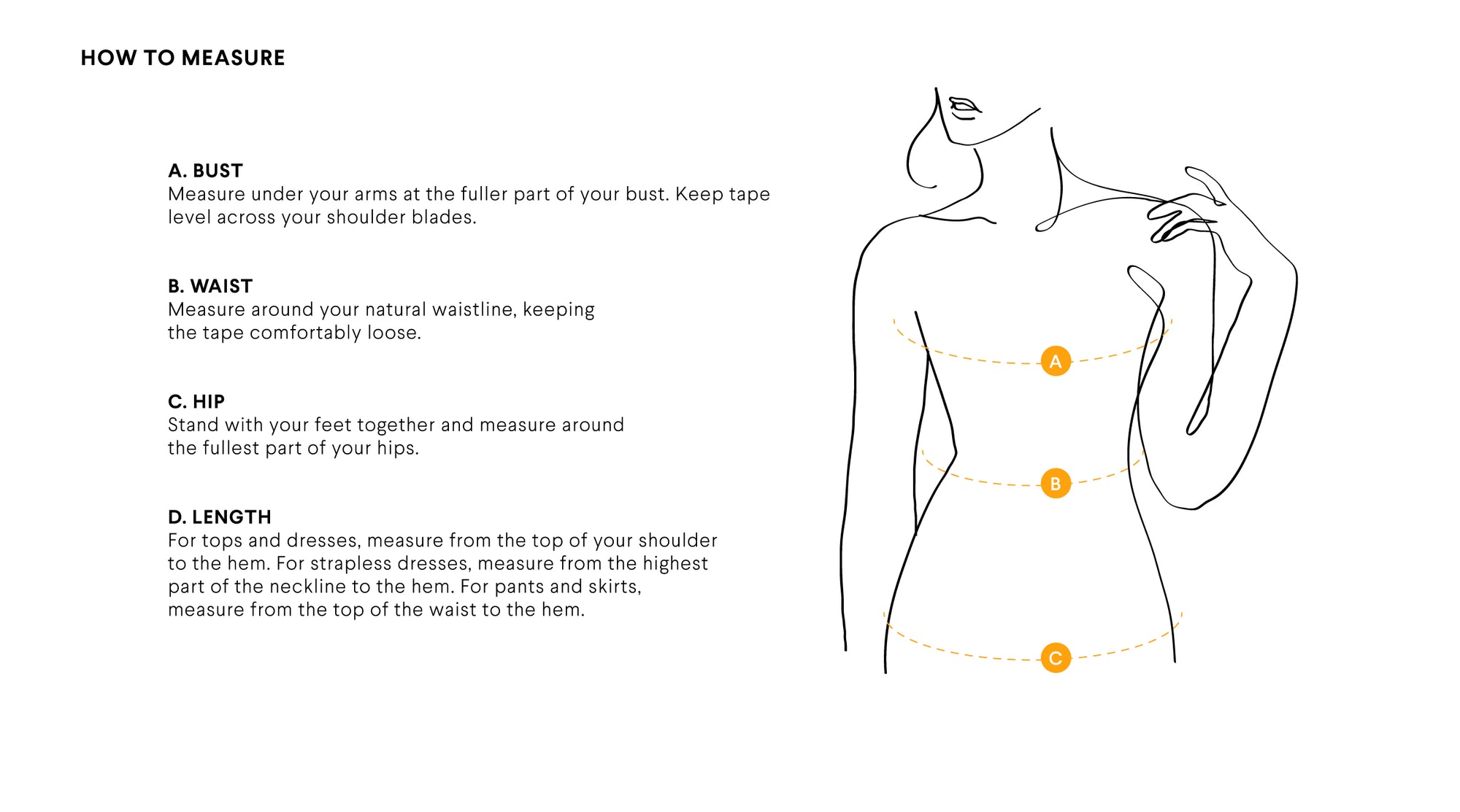 HOW TO MEASURE

A. BUST
Measure under your arms at the fuller part of your bust. Keep tape level across your shoulder blades.

B. WAIST
Measure around your natural waistline, keeping the tape comfortably loose.

C. HIP
Stand with your feet together and measure around the fullest part of your hips.

D. LENGTH
For tops and dresses, measure from the top of your shoulder to the hem. For strapless dresses, measure from the highest part of the neckline to the hem. For pants and skirts, measure from the top of the waist to the hem.

A

B

C